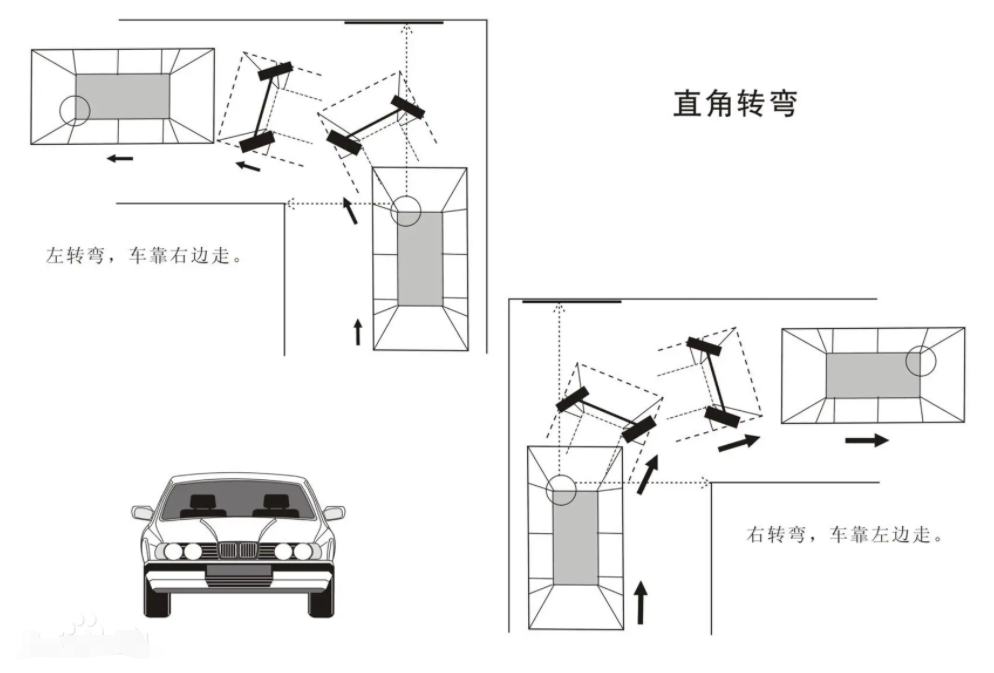 直角转弯

左转弯，车靠右边走。

右转弯，车靠左边走。